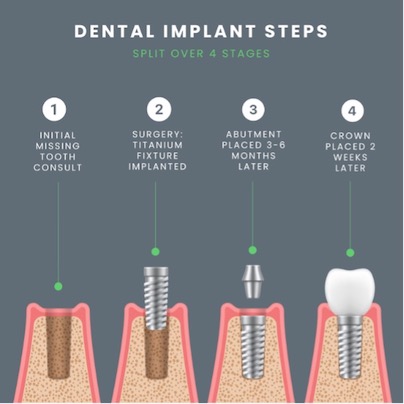 DENTAL IMPLANT STEPS

SPLIT OVER 4 STAGES

1
INITIAL MISSING TOOTH CONSULT

2
SURGERY: TITANIUM FIXTURE IMPLANTED

3
ABUTMENT PLACED 3-6 MONTHS LATER

4
CROWN PLACED 2 WEEKS LATER